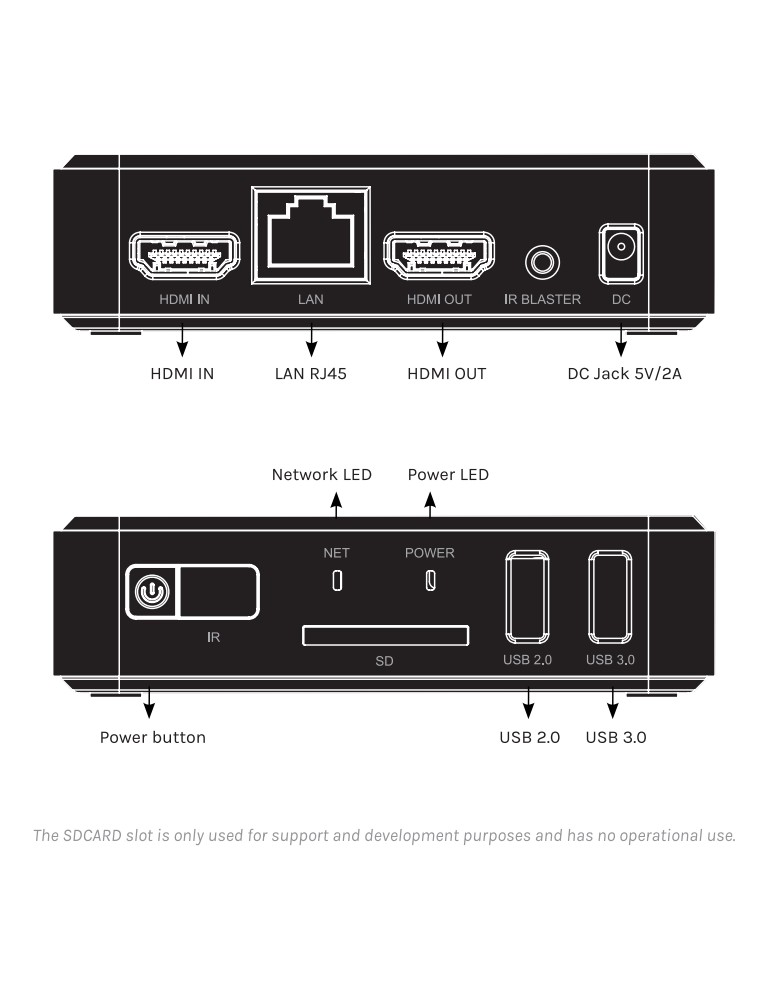 HDMI IN
LAN
HDMI OUT
IR BLASTER
DC

HDMI IN
LAN RJ45
HDMI OUT
DC Jack 5V/2A

Network LED
Power LED

NET
POWER
IR
SD
USB 2.0
USB 3.0

Power button
USB 2.0
USB 3.0

The SDCARD slot is only used for support and development purposes and has no operational use.